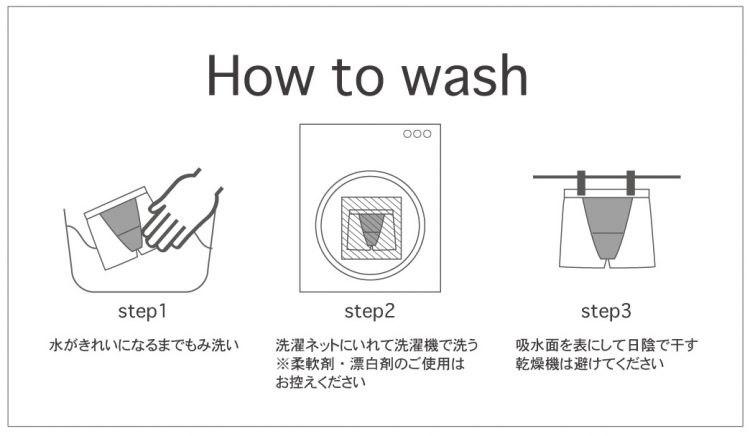 How to wash

step1

水がきれいになるまでもみ洗い

step2

洗濯ネットにいれて洗濯機で洗う
※柔軟剤・漂白剤のご使用はお控えください

step3

吸水面を表にして日陰で干す
乾燥機は避けてください